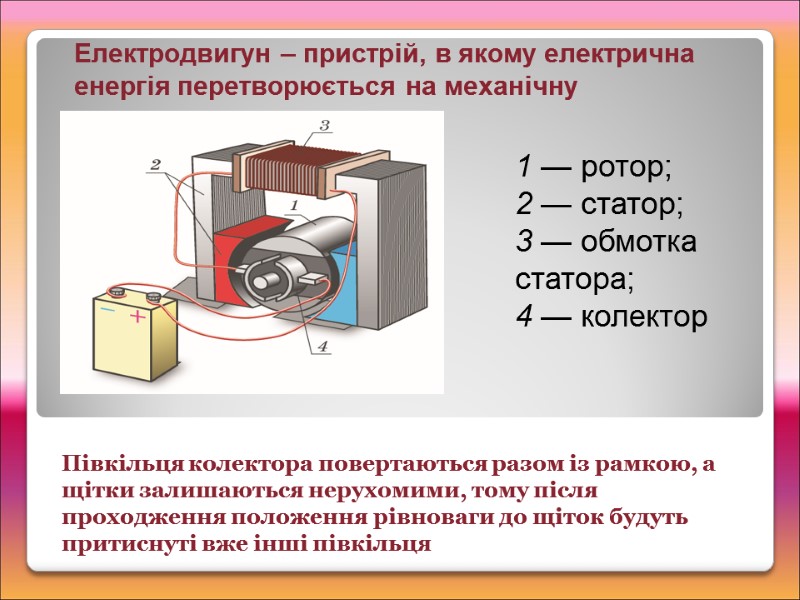 Електродвигун – пристрій, в якому електрична енергія перетворюється на механічну

3

2

1

−

+

4

1 — ротор;
2 — статор;
3 — обмотка статора;
4 — колектор

Півкільця колектора повертаються разом із рамкою, а щітки залишаються нерухомими, тому після проходження положення рівноваги до щіток будуть притиснуті вже інші півкільця